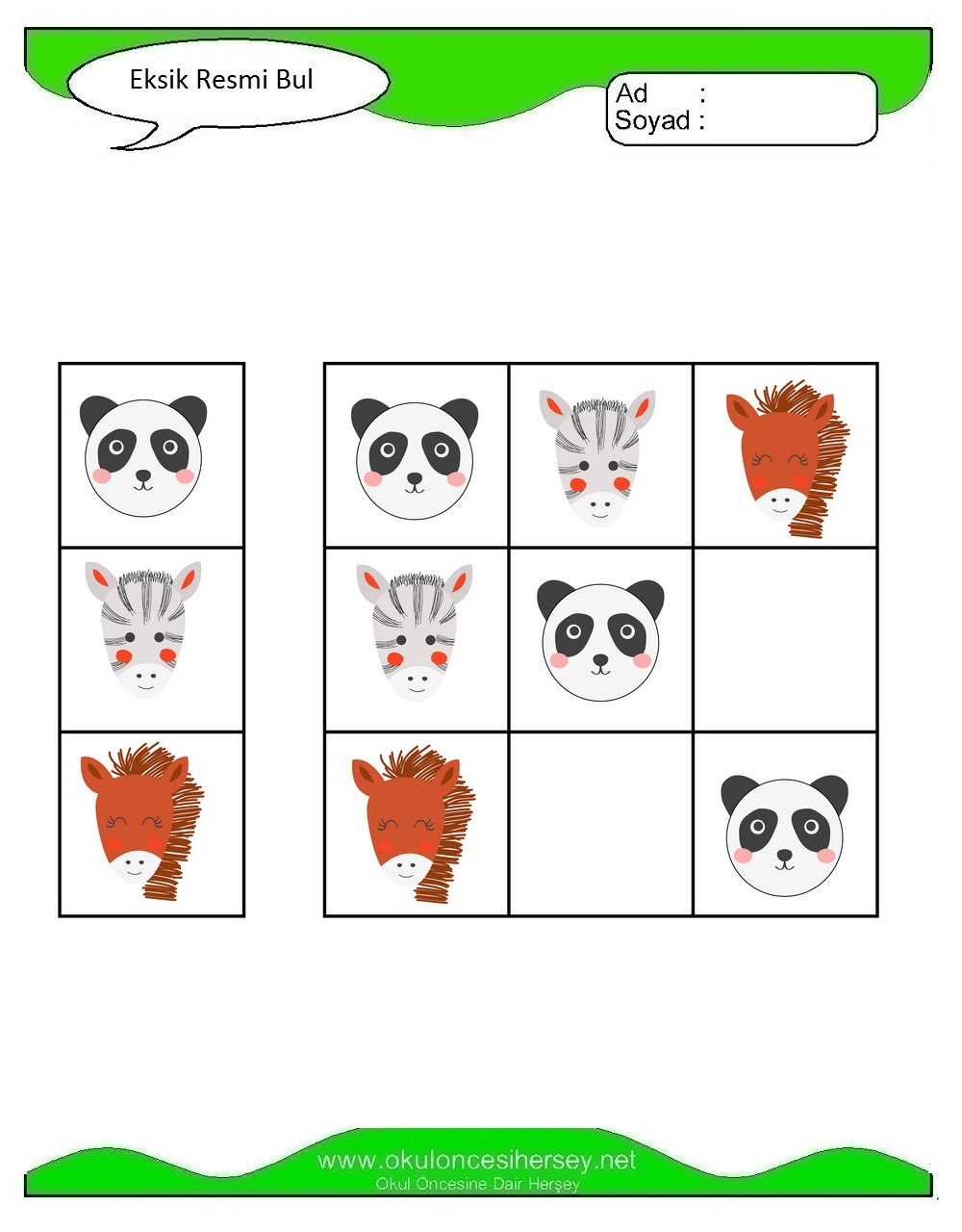 Eksik Resmi Bul

Ad :
Soyad :

www.okuloncesihersey.net
Okul Öncesine Dair Herşey